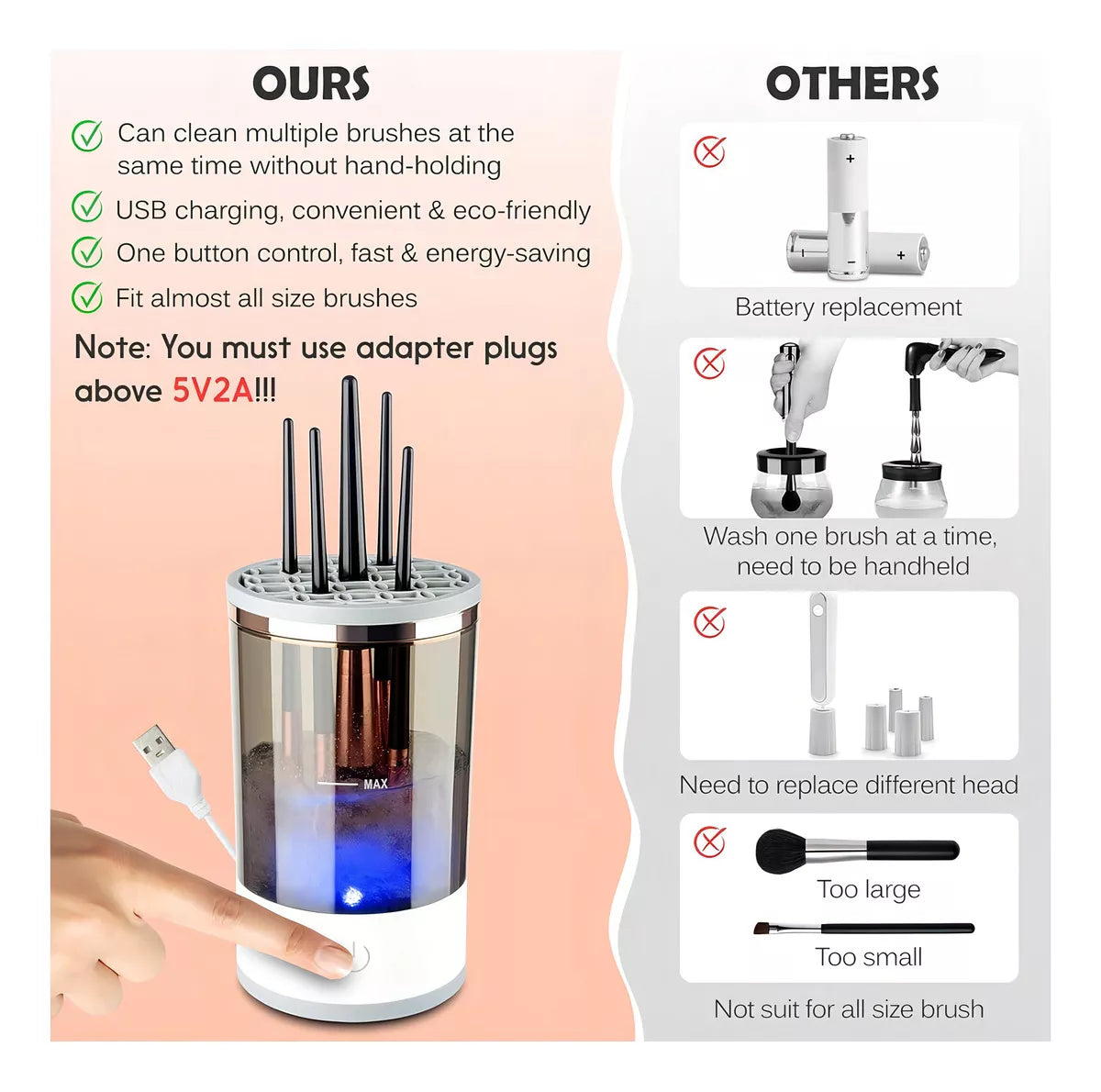 OURS

Can clean multiple brushes at the same time without hand-holding

USB charging, convenient & eco-friendly

One button control, fast & energy-saving

Fit almost all size brushes

Note: You must use adapter plugs above 5V2A!!!

MAX

OTHERS

Battery replacement

Wash one brush at a time, need to be handheld

Need to replace different head

Too large

Too small

Not suit for all size brush