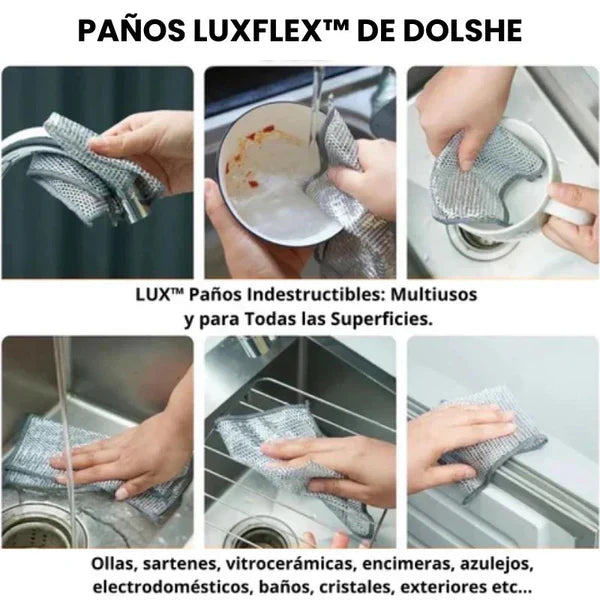 PAÑOS LUXFLEX™ DE DOLSHE

LUX™ Paños Indestructibles: Multiusos y para Todas las Superficies.

Ollas, sartenes, vitrocerámicas, encimeras, azulejos, electrodomésticos, baños, cristales, exteriores etc...